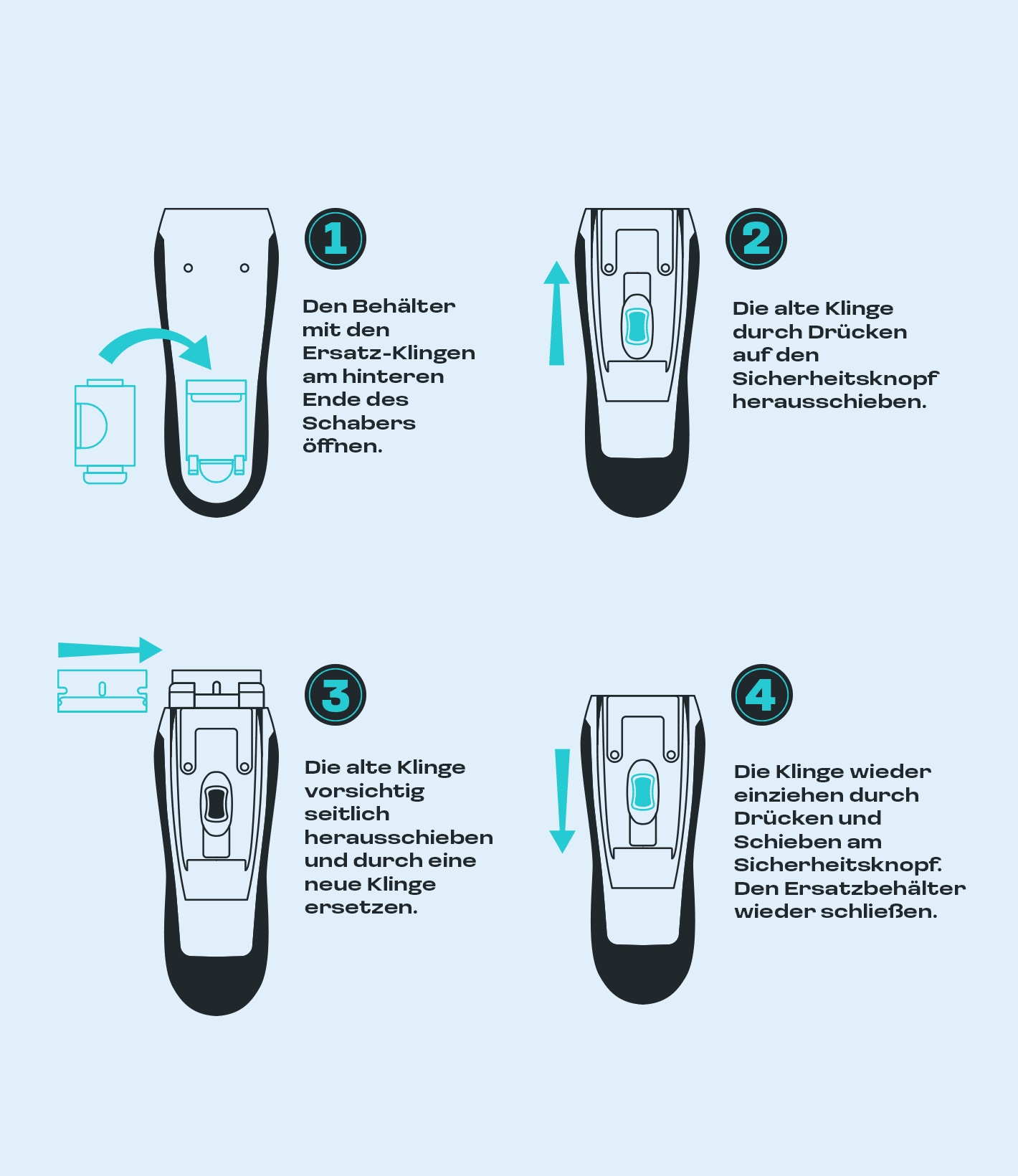 1

Den Behälter mit den Ersatz-Klingen am hinteren Ende des Schabers öffnen.

2

Die alte Klinge durch Drücken auf den Sicherheitsknopf herausschieben.

3

Die alte Klinge vorsichtig seitlich herausschieben und durch eine neue Klinge ersetzen.

4

Die Klinge wieder einziehen durch Drücken und Schieben am Sicherheitsknopf. Den Ersatzbehälter wieder schließen.